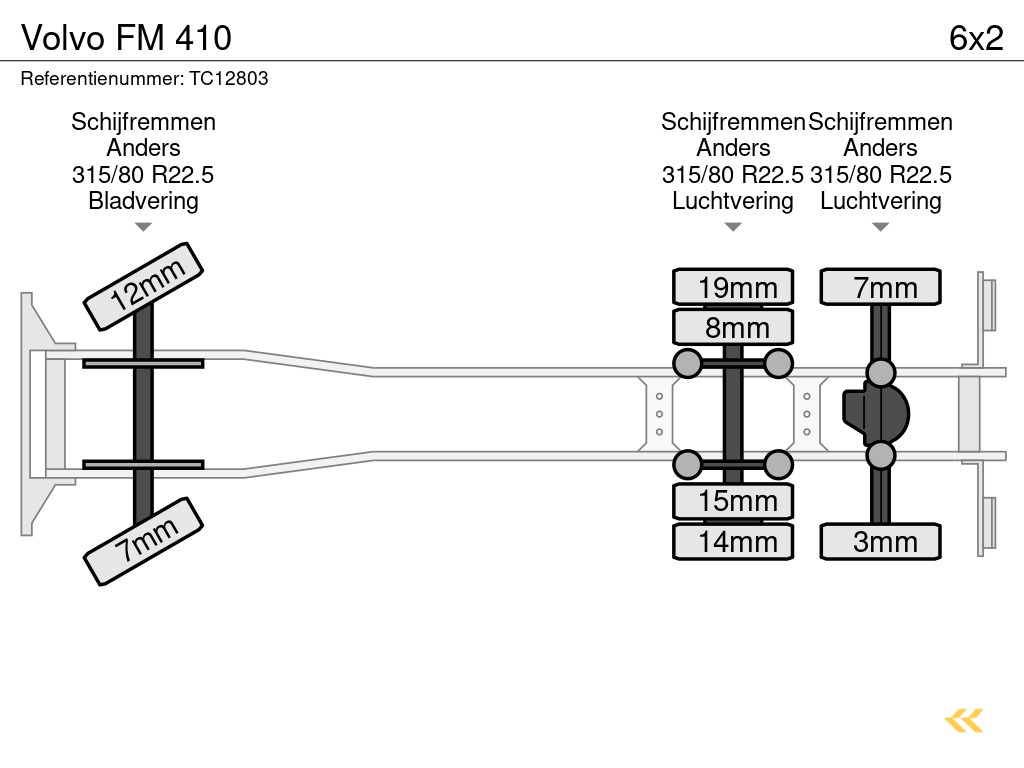 Volvo FM 410

6x2

Referentienummer: TC12803

Schijfremmen
Anders
315/80 R22.5
Bladvering

Schijfremmen
Anders
315/80 R22.5
Luchtvering

Schijfremmen
Anders
315/80 R22.5
Luchtvering

12mm

7mm

19mm

8mm

15mm

14mm

7mm

3mm