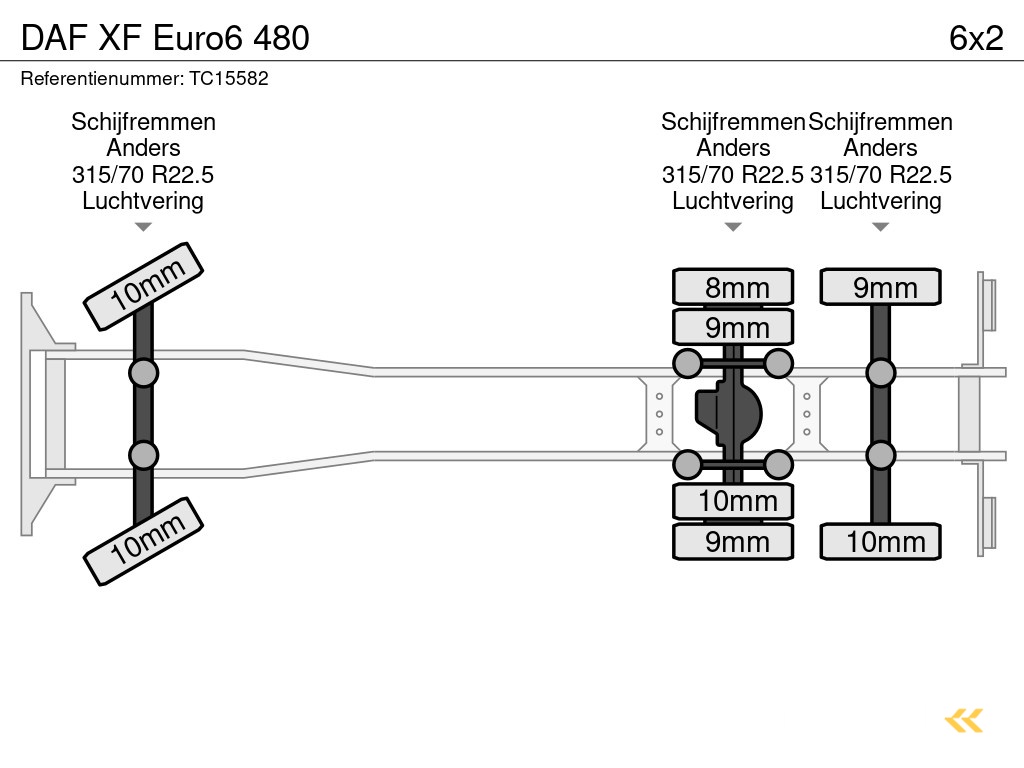 DAF XF Euro6 480

6x2

Referentienummer: TC15582

Schijfremmen
Anders
315/70 R22.5
Luchtvering

Schijfremmen
Anders
315/70 R22.5
Luchtvering

Schijfremmen
Anders
315/70 R22.5
Luchtvering

10mm

10mm

8mm

9mm

10mm

9mm

9mm

10mm