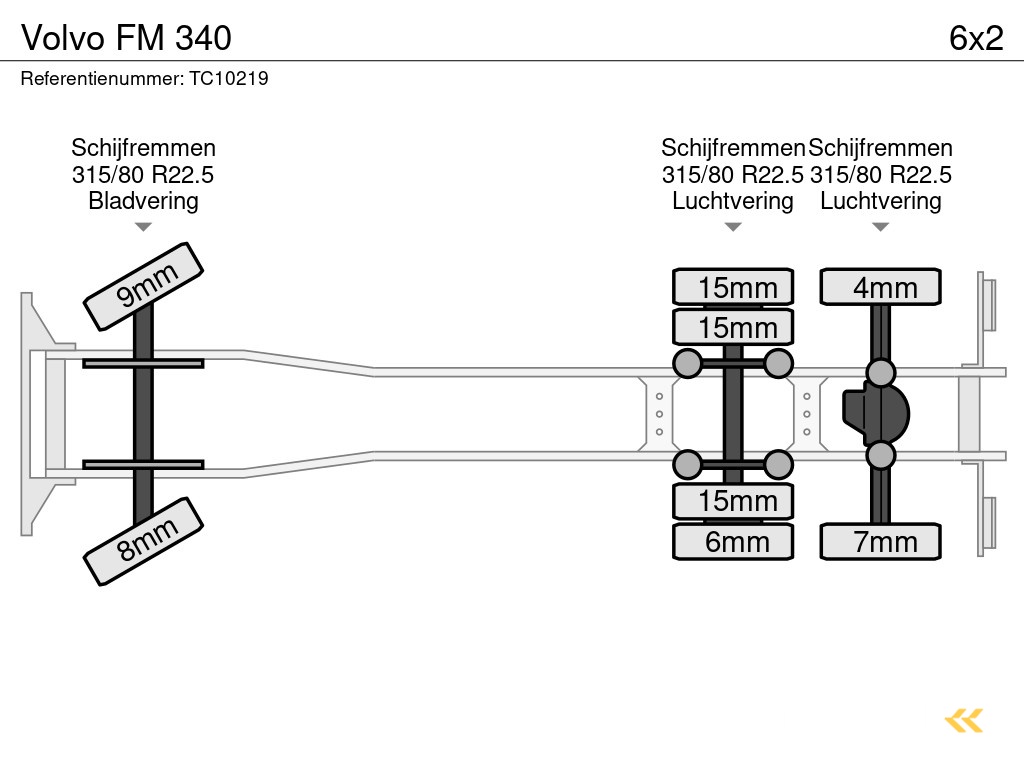 Volvo FM 340

6x2

Referentienummer: TC10219

Schijfremmen
315/80 R22.5
Bladvering

Schijfremmen
315/80 R22.5
Luchtvering

Schijfremmen
315/80 R22.5
Luchtvering

9mm

8mm

15mm

15mm

15mm

6mm

4mm

7mm