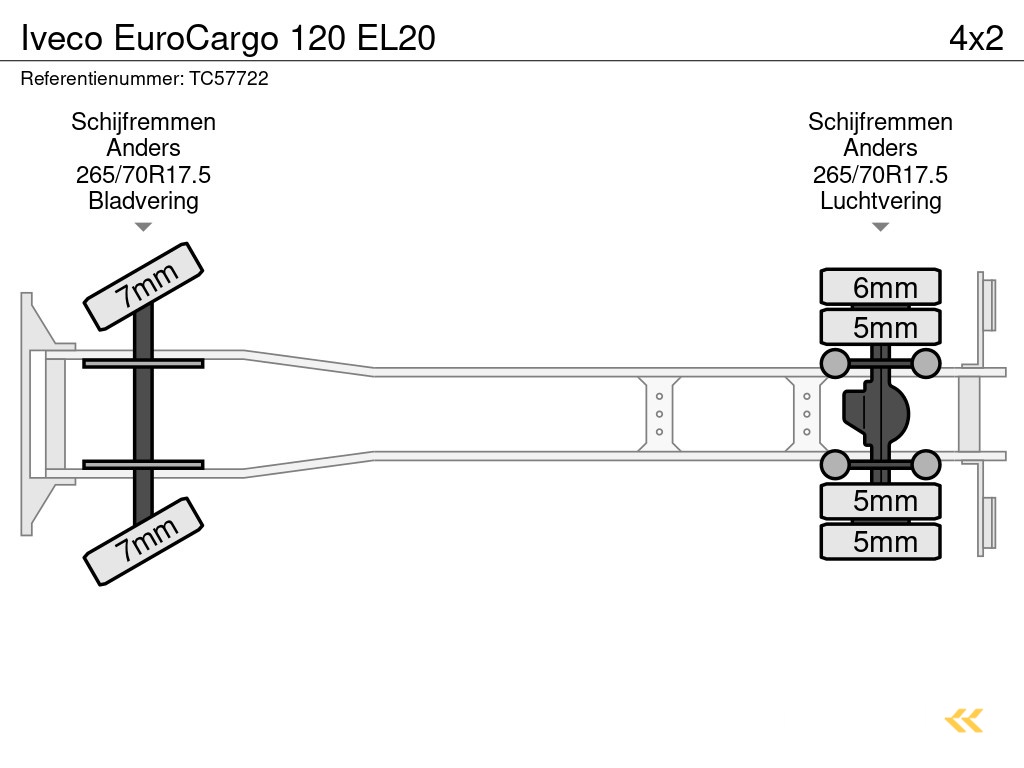 Iveco EuroCargo 120 EL20

4x2

Referentienummer: TC57722

Schijfremmen
Anders
265/70R17.5
Bladvering

Schijfremmen
Anders
265/70R17.5
Luchtvering

7mm

7mm

6mm

5mm

5mm

5mm