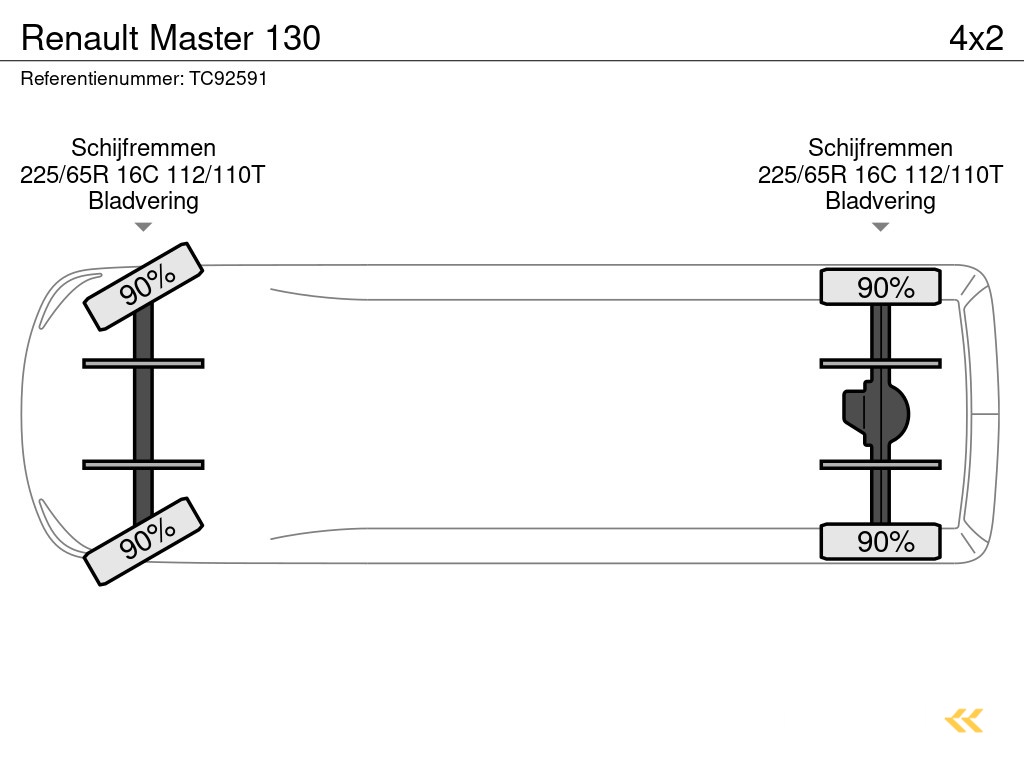 Renault Master 130

4x2

Referentienummer: TC92591

Schijfremmen
225/65R 16C 112/110T
Bladvering

Schijfremmen
225/65R 16C 112/110T
Bladvering

90%

90%

90%

90%