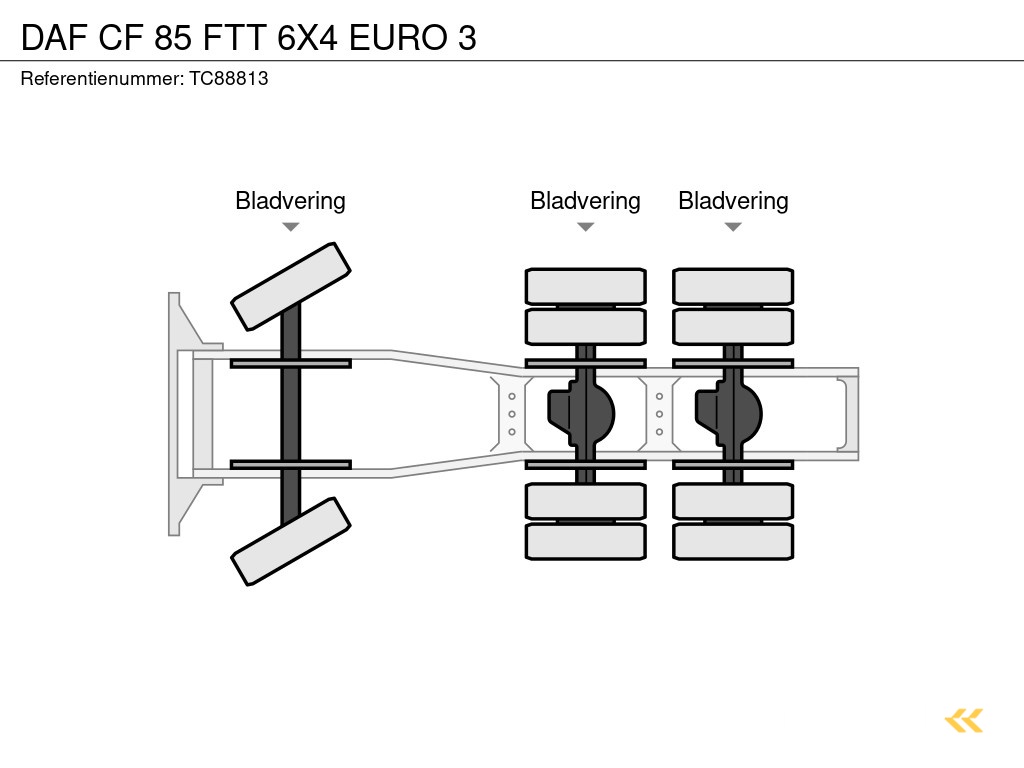 DAF CF 85 FTT 6X4 EURO 3

Referentienummer: TC88813

Bladvering

Bladvering

Bladvering