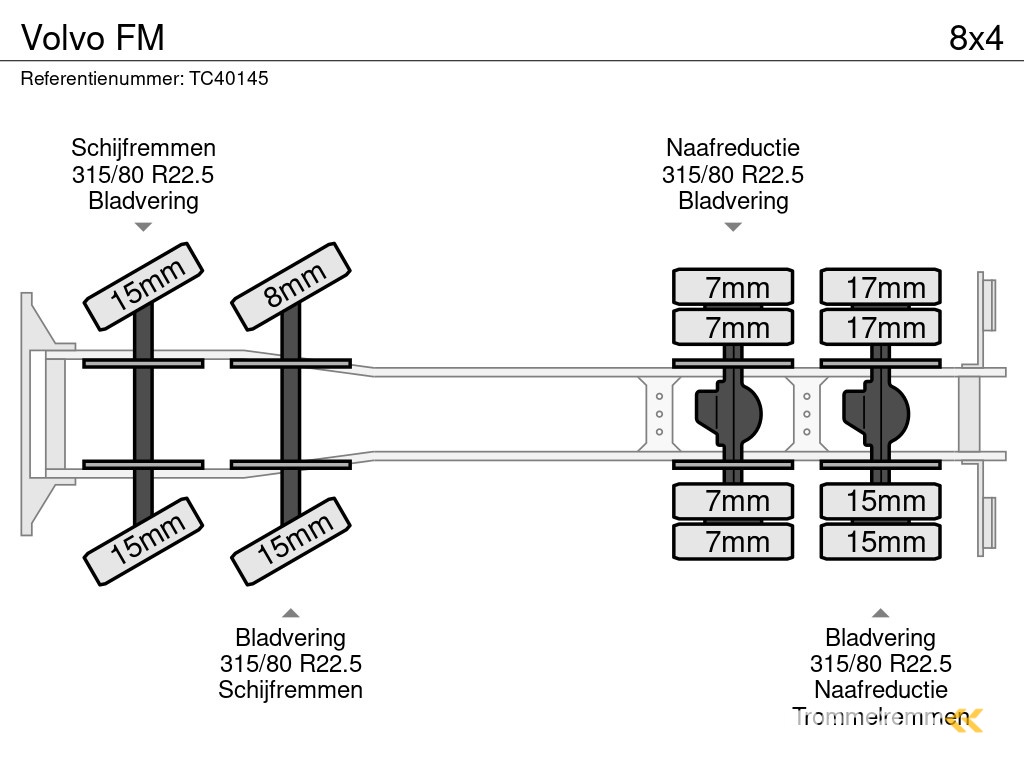 Volvo FM
8x4
Referentienummer: TC40145

Schijfremmen
315/80 R22.5
Bladvering

Naafreductie
315/80 R22.5
Bladvering

15mm
8mm
7mm
17mm
7mm
17mm
7mm
15mm
7mm
15mm
15mm
15mm

Bladvering
315/80 R22.5
Schijfremmen

Bladvering
315/80 R22.5
Naafreductie
Trommelremmen