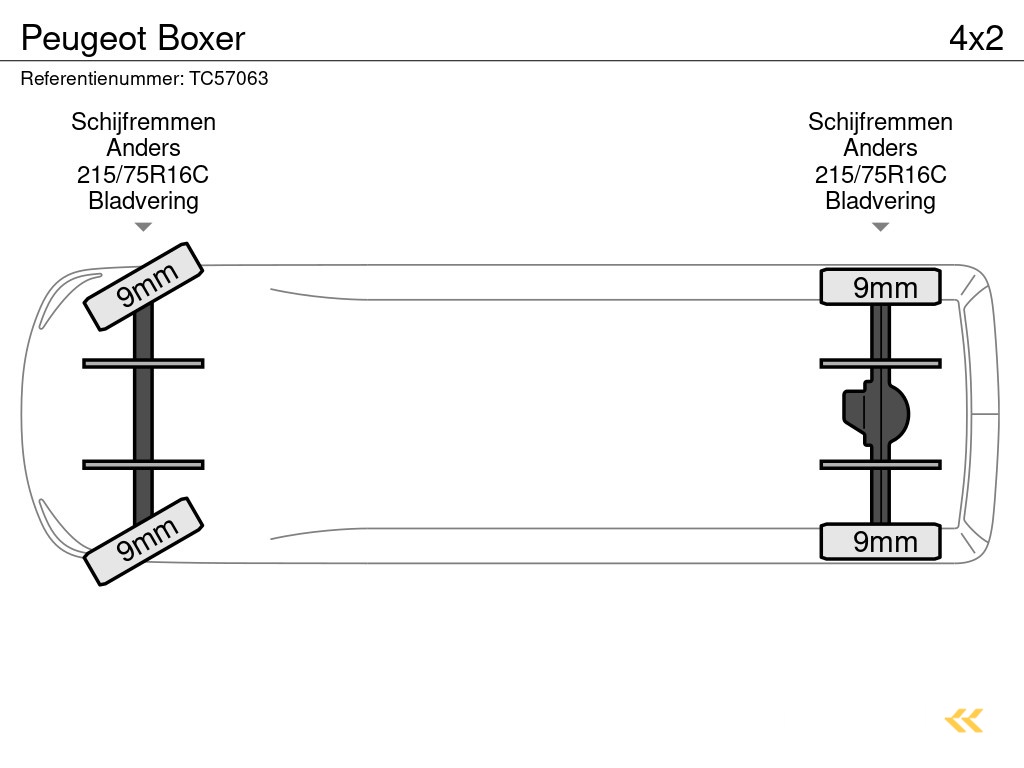 Peugeot Boxer

4x2

Referentienummer: TC57063

Schijfremmen
Anders
215/75R16C
Bladvering

Schijfremmen
Anders
215/75R16C
Bladvering

9mm

9mm

9mm

9mm