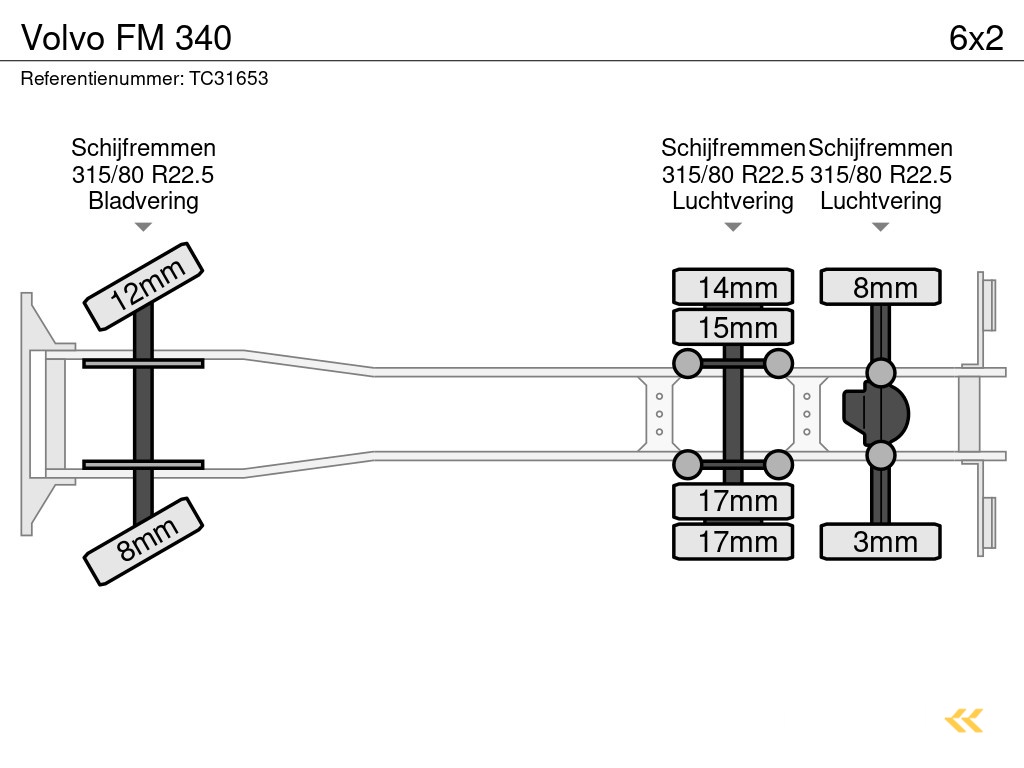 Volvo FM 340

6x2

Referentienummer: TC31653

Schijfremmen
315/80 R22.5
Bladvering

Schijfremmen
315/80 R22.5
Luchtvering

Schijfremmen
315/80 R22.5
Luchtvering

12mm

8mm

14mm

15mm

17mm

17mm

8mm

3mm