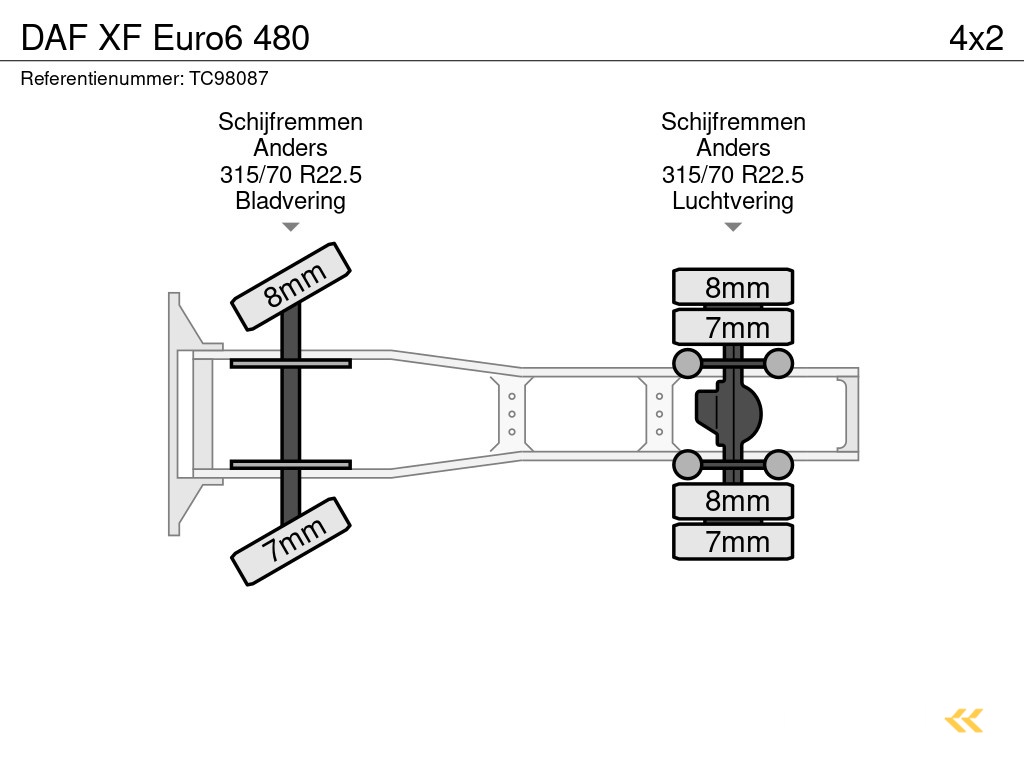 DAF XF Euro6 480

4x2

Referentienummer: TC98087

Schijfremmen
Anders
315/70 R22.5
Bladvering

Schijfremmen
Anders
315/70 R22.5
Luchtvering

8mm

7mm

8mm

7mm

8mm

7mm