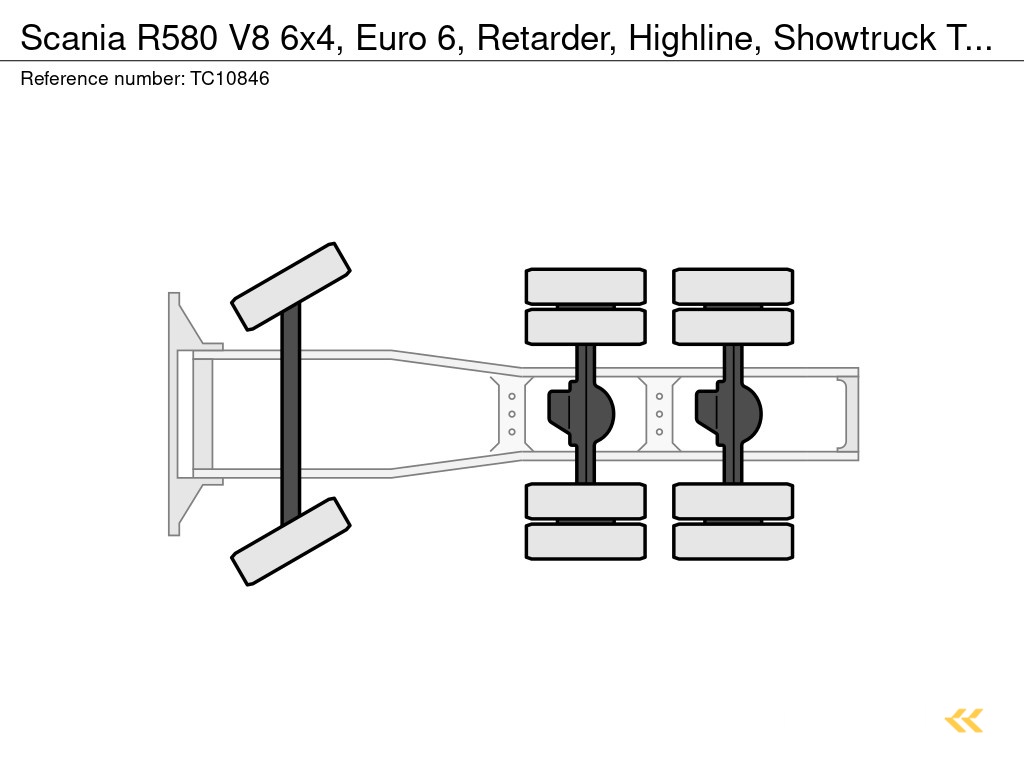 Scania R580 V8 6x4, Euro 6, Retarder, Highline, Showtruck T...
Reference number: TC10846