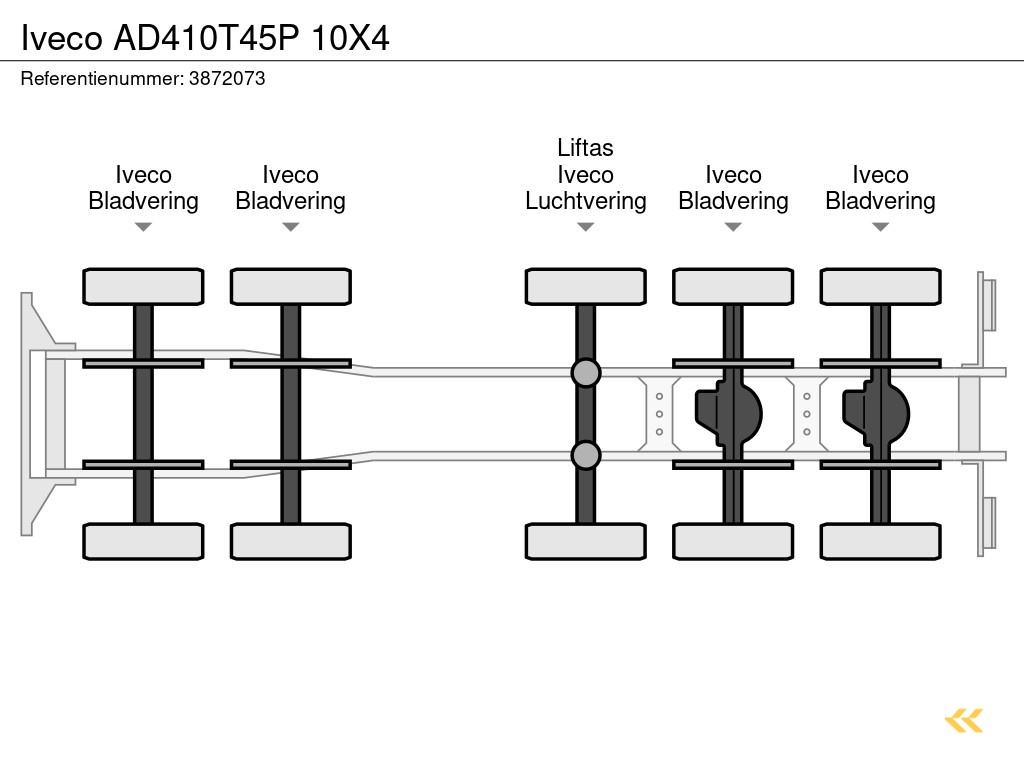 Iveco AD410T45P 10X4
Referentienummer: 3872073

Iveco
Bladvering

Iveco
Bladvering

Liftas
Iveco
Luchtvering

Iveco
Bladvering

Iveco
Bladvering