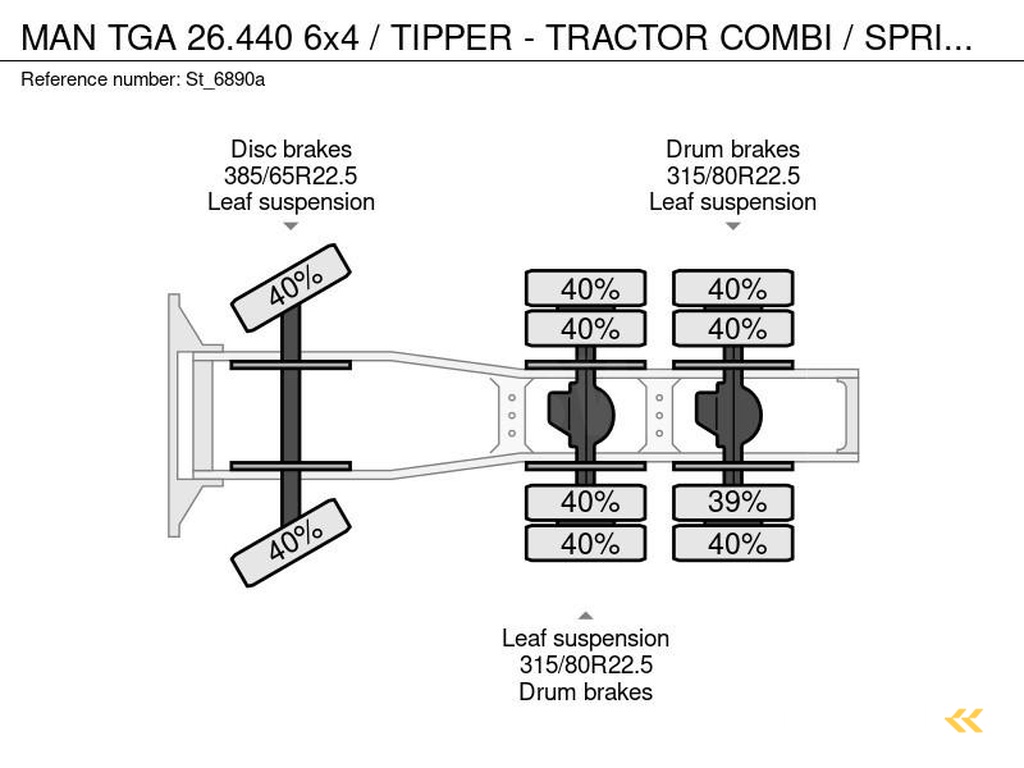 MAN TGA 26.440 6x4 / TIPPER - TRACTOR COMBI / SPRI...

Reference number: St_6890a

Disc brakes
385/65R22.5
Leaf suspension

Drum brakes
315/80R22.5
Leaf suspension

40%

40%

40%
40%

40%
40%

40%
40%

39%
40%

Leaf suspension
315/80R22.5
Drum brakes